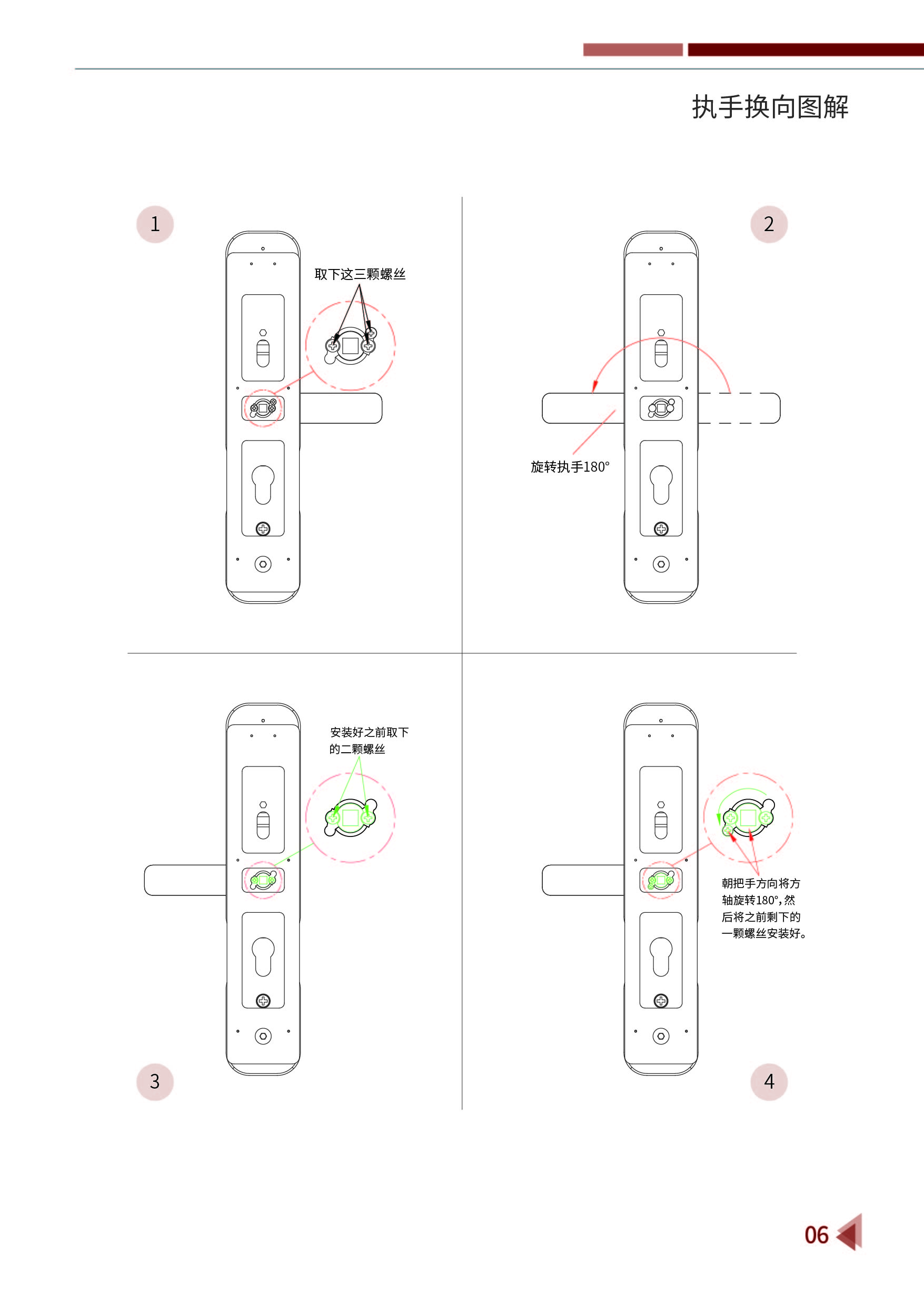 执手换向图解

1

取下这三颗螺丝

2

旋转执手180°

安装好之前取下的二颗螺丝

3

朝把手方向将方轴旋转180°，然后将之前剩下的一颗螺丝安装好。

4

06